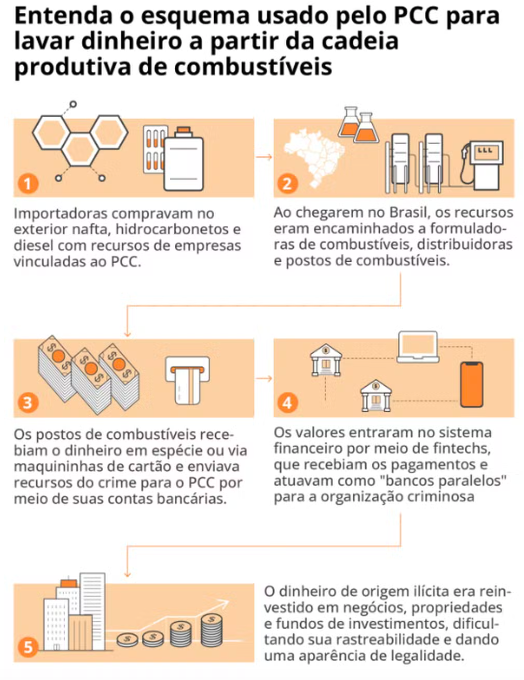 Entenda o esquema usado pelo PCC para lavar dinheiro a partir da cadeia produtiva de combustíveis

1

Importadoras compravam no exterior nafta, hidrocarbonetos e diesel com recursos de empresas vinculadas ao PCC.

2

Ao chegarem no Brasil, os recursos eram encaminhados a formuladoras de combustíveis, distribuidoras e postos de combustíveis.

3

Os postos de combustíveis recebiam o dinheiro em espécie ou via maquininhas de cartão e enviava recursos do crime para o PCC por meio de suas contas bancárias.

4

Os valores entraram no sistema financeiro por meio de fintechs, que recebiam os pagamentos e atuavam como "bancos paralelos" para a organização criminosa

5

O dinheiro de origem ilícita era reinvestido em negócios, propriedades e fundos de investimentos, dificultando sua rastreabilidade e dando uma aparência de legalidade.